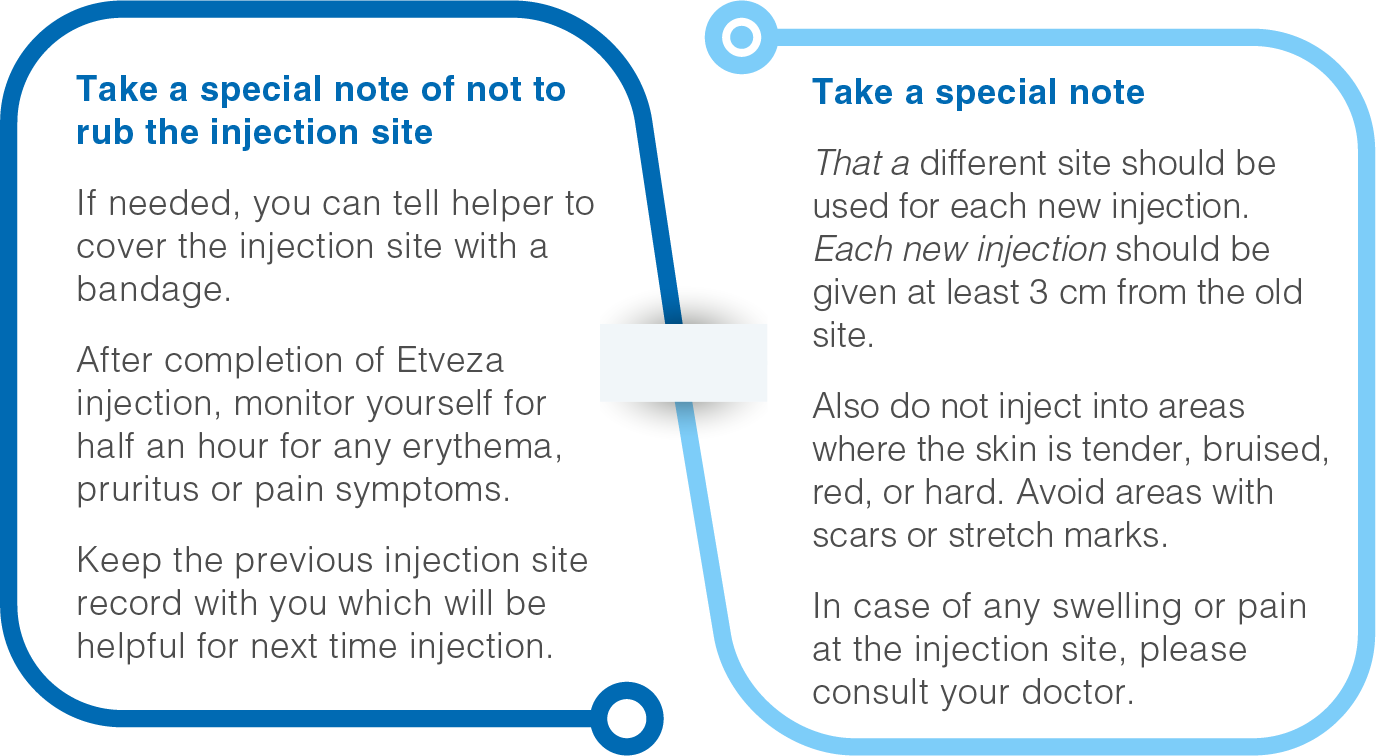 Take a special note of not to rub the injection site

If needed, you can tell helper to cover the injection site with a bandage.

After completion of Etveza injection, monitor yourself for half an hour for any erythema, pruritus or pain symptoms.

Keep the previous injection site record with you which will be helpful for next time injection.

Take a special note

That a different site should be used for each new injection. Each new injection should be given at least 3 cm from the old site.

Also do not inject into areas where the skin is tender, bruised, red, or hard. Avoid areas with scars or stretch marks.

In case of any swelling or pain at the injection site, please consult your doctor.